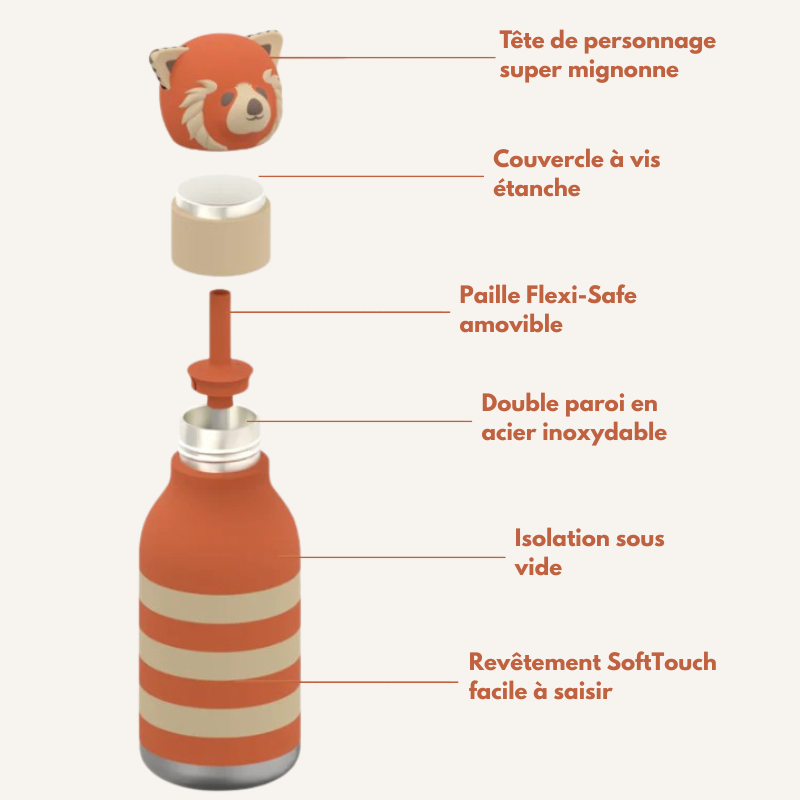 Tête de personnage super mignonne

Couvercle à vis étanche

Paille Flexi-Safe amovible

Double paroi en acier inoxydable

Isolation sous vide

Revêtement SoftTouch facile à saisir